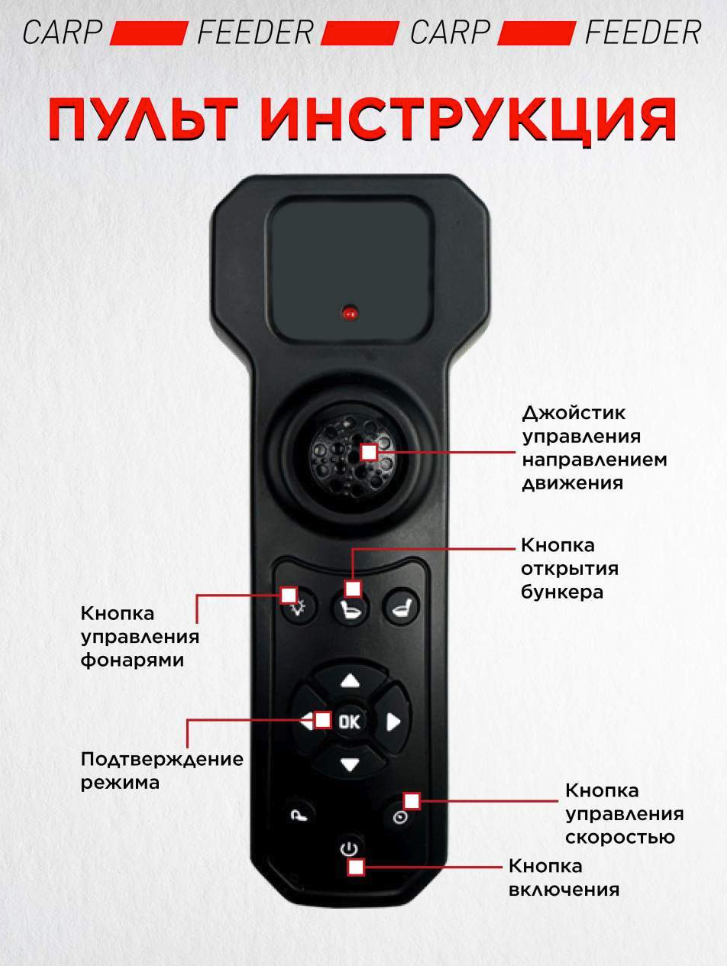 CARP FEEDER CARP FEEDER

ПУЛЬТ ИНСТРУКЦИЯ

Джойстик управления направлением движения

Кнопка открытия бункера

Кнопка управления фонарями

OK

Подтверждение режима

Кнопка управления скоростью

Кнопка включения