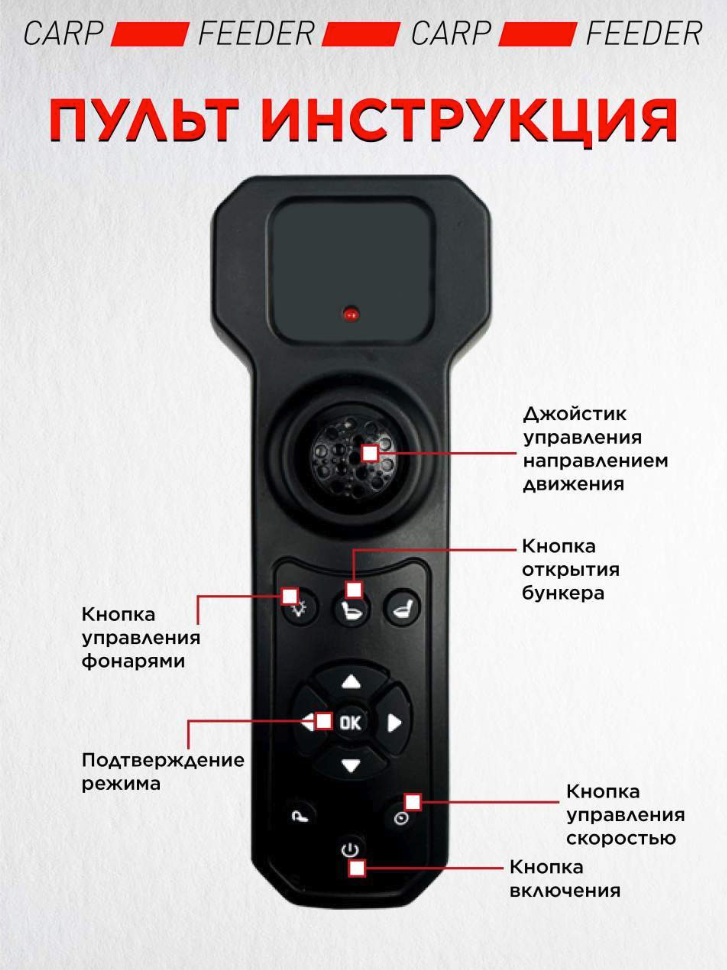 CARP FEEDER CARP FEEDER

ПУЛЬТ ИНСТРУКЦИЯ

Джойстик управления направлением движения

Кнопка открытия бункера

Кнопка управления фонарями

OK

Подтверждение режима

Кнопка управления скоростью

Кнопка включения